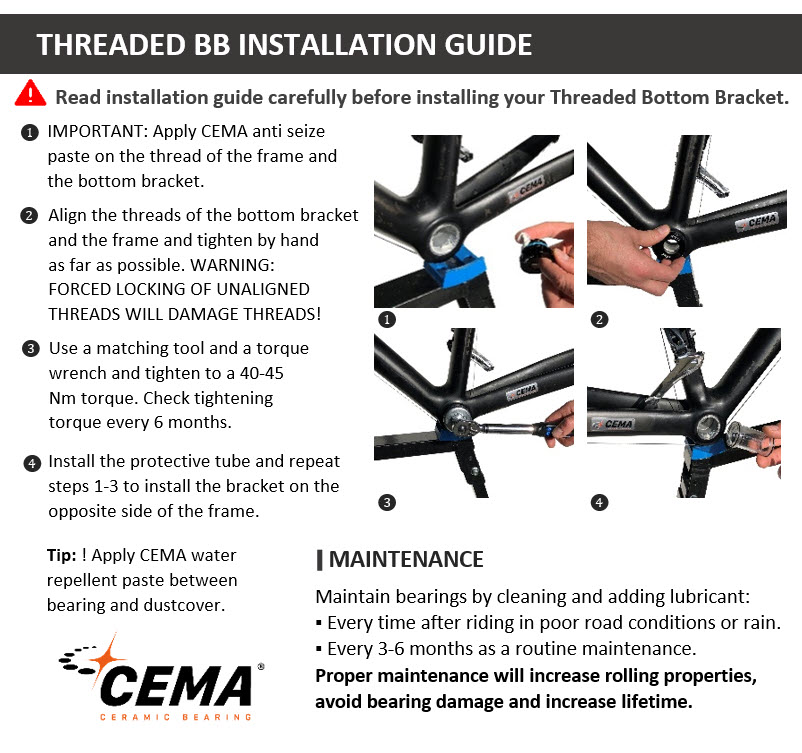 THREADED BB INSTALLATION GUIDE

Read installation guide carefully before installing your Threaded Bottom Bracket.

1 IMPORTANT: Apply CEMA anti seize paste on the thread of the frame and the bottom bracket.

2 Align the threads of the bottom bracket and the frame and tighten by hand as far as possible. WARNING: FORCED LOCKING OF UNALIGNED THREADS WILL DAMAGE THREADS!

3 Use a matching tool and a torque wrench and tighten to a 40-45 Nm torque. Check tightening torque every 6 months.

4 Install the protective tube and repeat steps 1-3 to install the bracket on the opposite side of the frame.

CEMA

1

CEMA

2

CEMA

3

CEMA

4

Tip: ! Apply CEMA water repellent paste between bearing and dustcover.

CEMA®
CERAMIC BEARING

MAINTENANCE

Maintain bearings by cleaning and adding lubricant:
▪ Every time after riding in poor road conditions or rain.
▪ Every 3-6 months as a routine maintenance.
Proper maintenance will increase rolling properties, avoid bearing damage and increase lifetime.